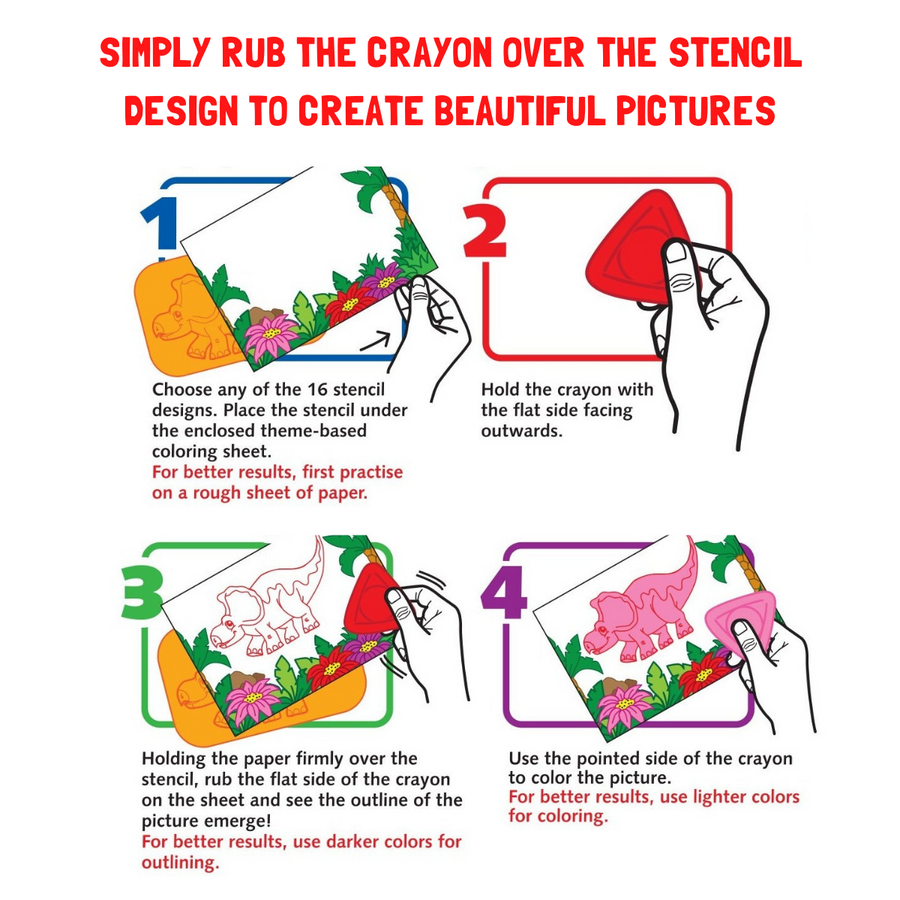 SIMPLY RUB THE CRAYON OVER THE STENCIL DESIGN TO CREATE BEAUTIFUL PICTURES

1

Choose any of the 16 stencil designs. Place the stencil under the enclosed theme-based coloring sheet.
For better results, first practise on a rough sheet of paper.

2

Hold the crayon with the flat side facing outwards.

3

Holding the paper firmly over the stencil, rub the flat side of the crayon on the sheet and see the outline of the picture emerge!
For better results, use darker colors for outlining.

4

Use the pointed side of the crayon to color the picture.
For better results, use lighter colors for coloring.